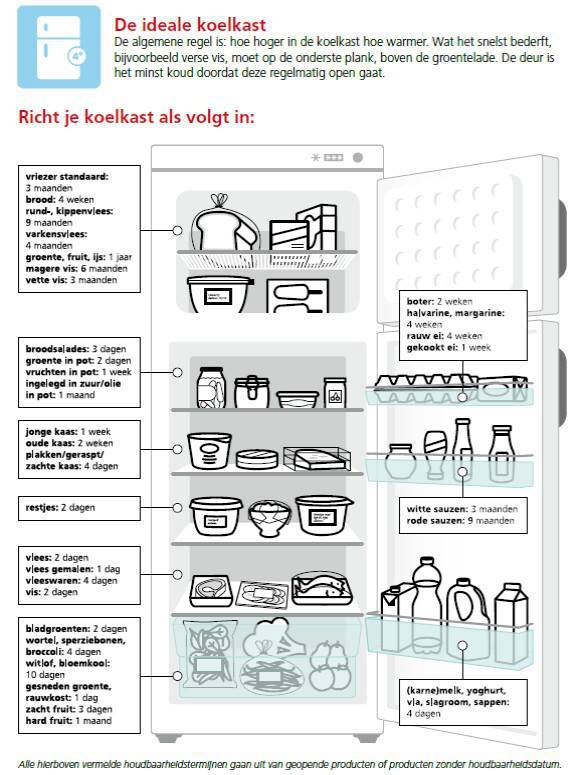 4°

De ideale koelkast
De algemene regel is: hoe hoger in de koelkast hoe warmer. Wat het snelst bederft, bijvoorbeeld verse vis, moet op de onderste plank, boven de groentelade. De deur is het minst koud doordat deze regelmatig open gaat.

Richt je koelkast als volgt in:

vriezer standaard: 3 maanden
brood: 4 weken
rund-, kippenvlees: 9 maanden
varkensvlees: 4 maanden
groente, fruit, ijs: 1 jaar
magere vis: 6 maanden
vette vis: 3 maanden

broodsalades: 3 dagen
groente in pot: 2 dagen
vruchten in pot: 1 week
ingelegd in zuur/olie in pot: 1 maand

jonge kaas: 1 week
oude kaas: 2 weken
plakken/geraspt/ zachte kaas: 4 dagen

restjes: 2 dagen

vlees: 2 dagen
vlees gemalen: 1 dag
vleeswaren: 4 dagen
vis: 2 dagen

bladgroenten: 2 dagen
wortel, sperziebonen, broccoli: 4 dagen
witlof, bloemkool: 10 dagen
gesneden groente, rauwkost: 1 dag
zacht fruit: 3 dagen
hard fruit: 1 maand

boter: 2 weken
halvarine, margarine: 4 weken
rauw ei: 4 weken
gekookt ei: 1 week

witte sauzen: 3 maanden
rode sauzen: 9 maanden

(karne)melk, yoghurt, vla, slagroom, sappen: 4 dagen

Alle hierboven vermelde houdbaarheidstermijnen gaan uit van geopende producten of producten zonder houdbaarheidsdatum.